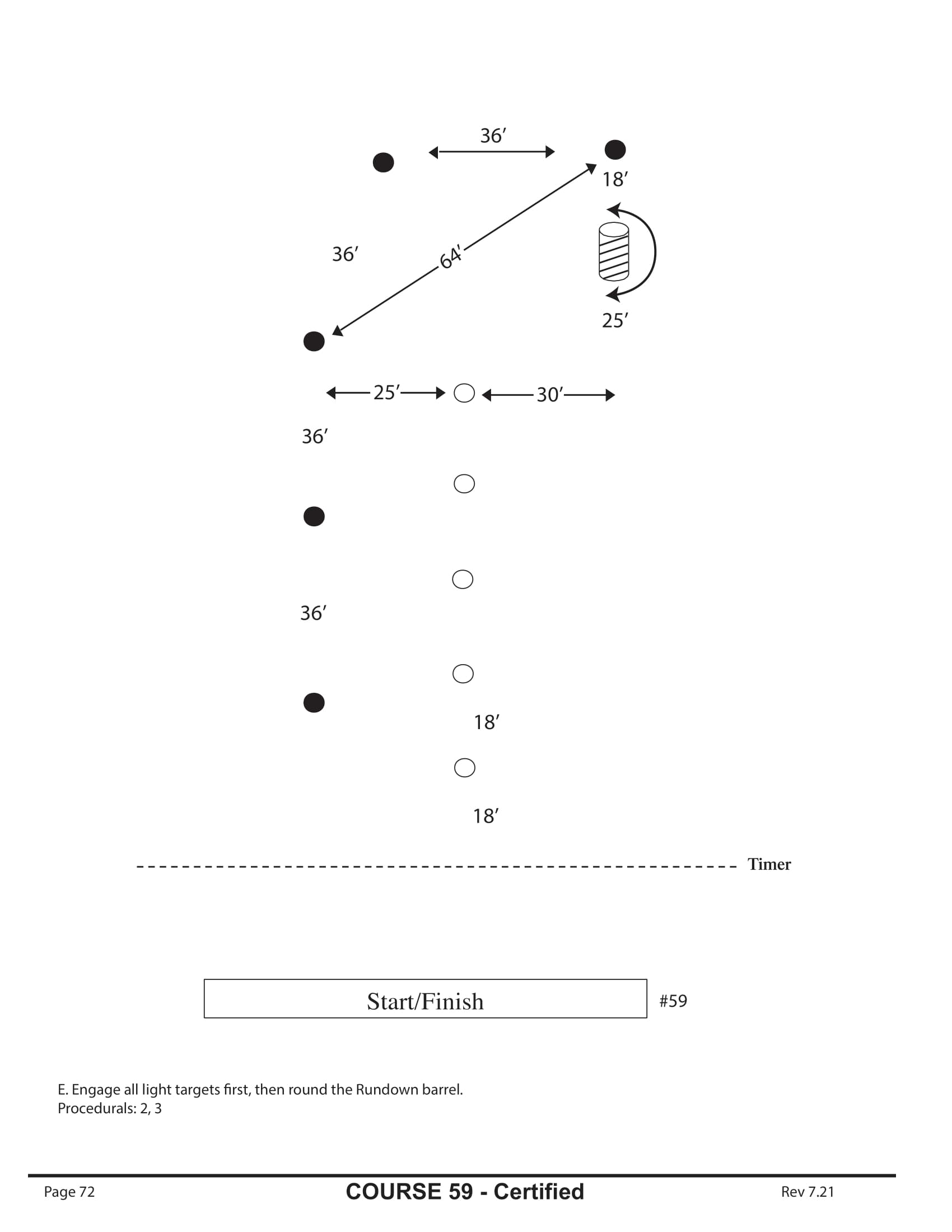 36′

18′

36′

64′

25′

25′

30′

36′

36′

18′

18′

Timer

Start/Finish

#59

E. Engage all light targets first, then round the Rundown barrel.
Procedurals: 2, 3

Page 72

COURSE 59 - Certified

Rev 7.21