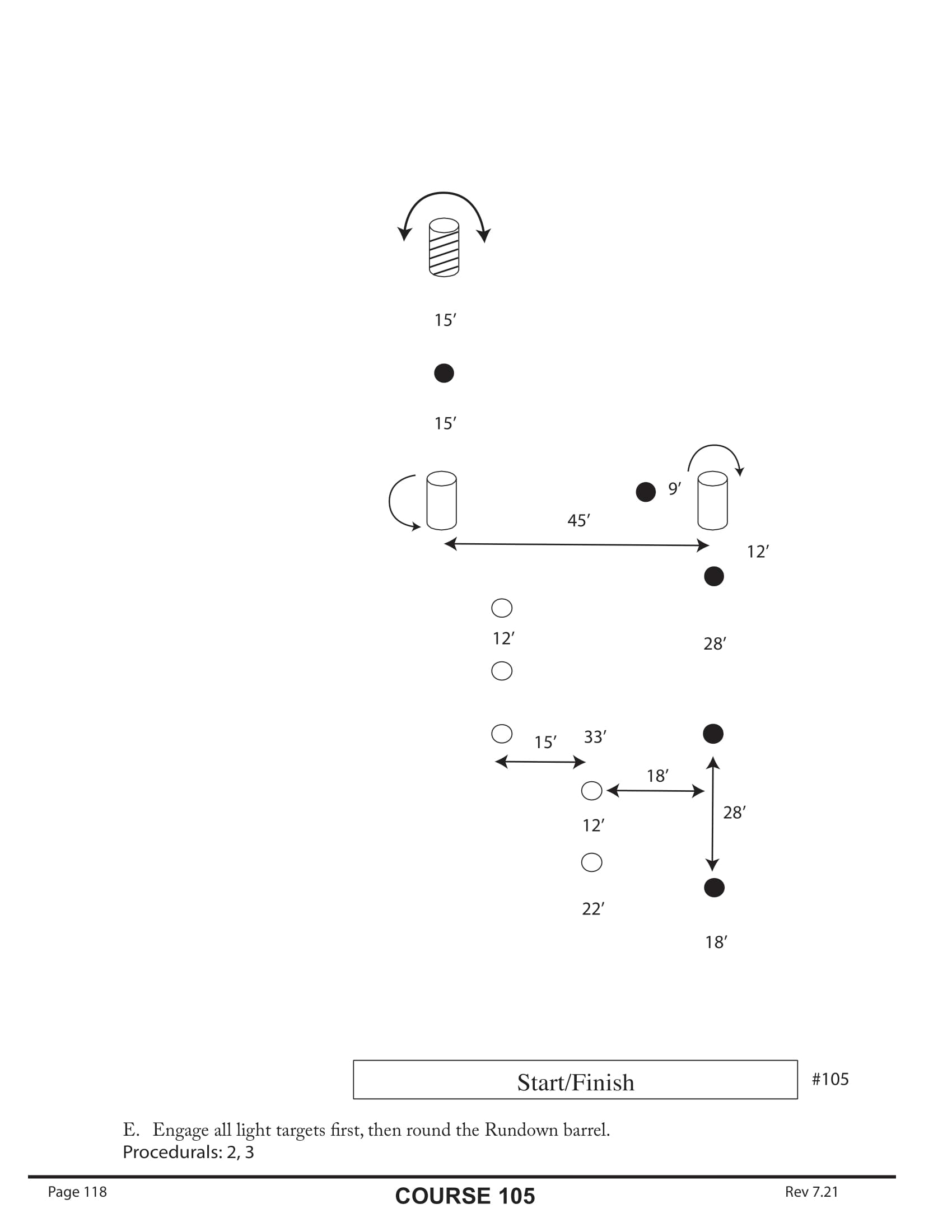 15′

15′

9′

45′

12′

12′

28′

15′ 33′

18′

28′

12′

22′

18′

Start/Finish

#105

E. Engage all light targets first, then round the Rundown barrel.
Procedurals: 2, 3

Page 118

COURSE 105

Rev 7.21