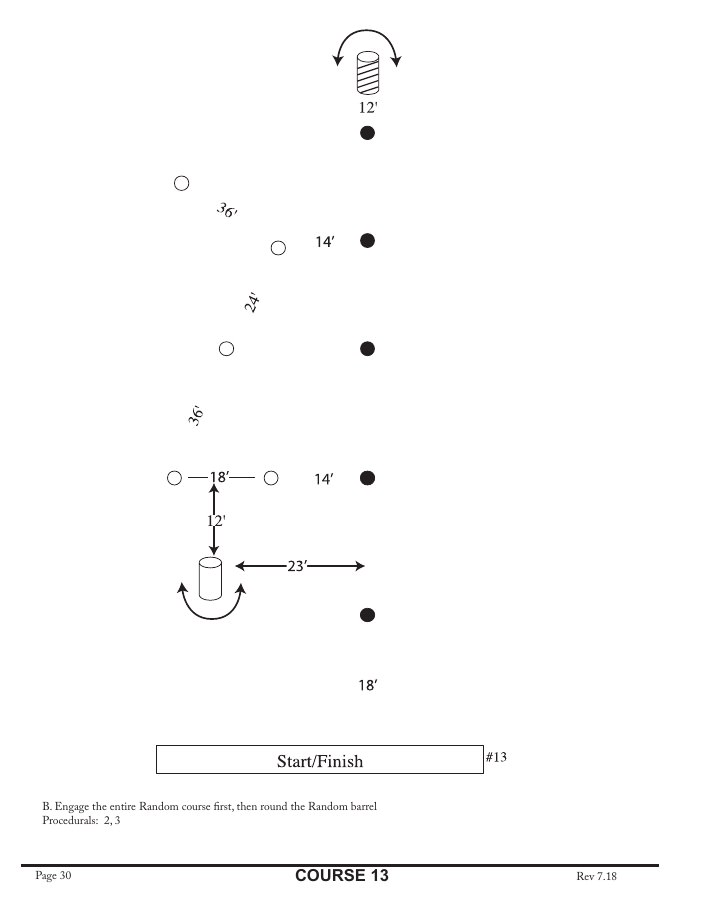 12'

36'

14'

24'

36'

18'

14'

12'

23'

18'

Start/Finish

#13

B. Engage the entire Random course first, then round the Random barrel
Procedurals: 2, 3

Page 30

COURSE 13

Rev 7.18