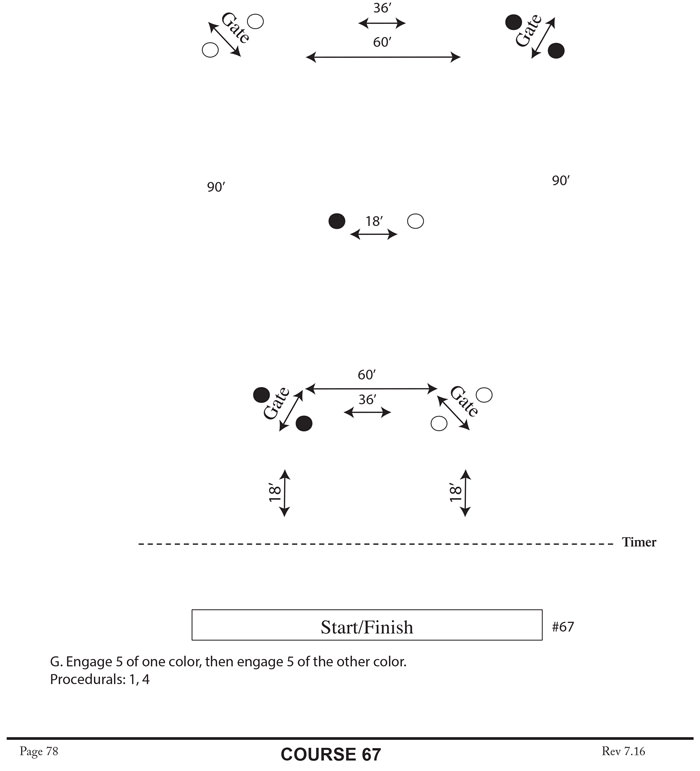 Gate

36′

60′

Gate

90′

90′

18′

60′

Gate

36′

Gate

18′

18′

Timer

Start/Finish

#67

G. Engage 5 of one color, then engage 5 of the other color.
Procedurals: 1, 4

Page 78

COURSE 67

Rev 7.16