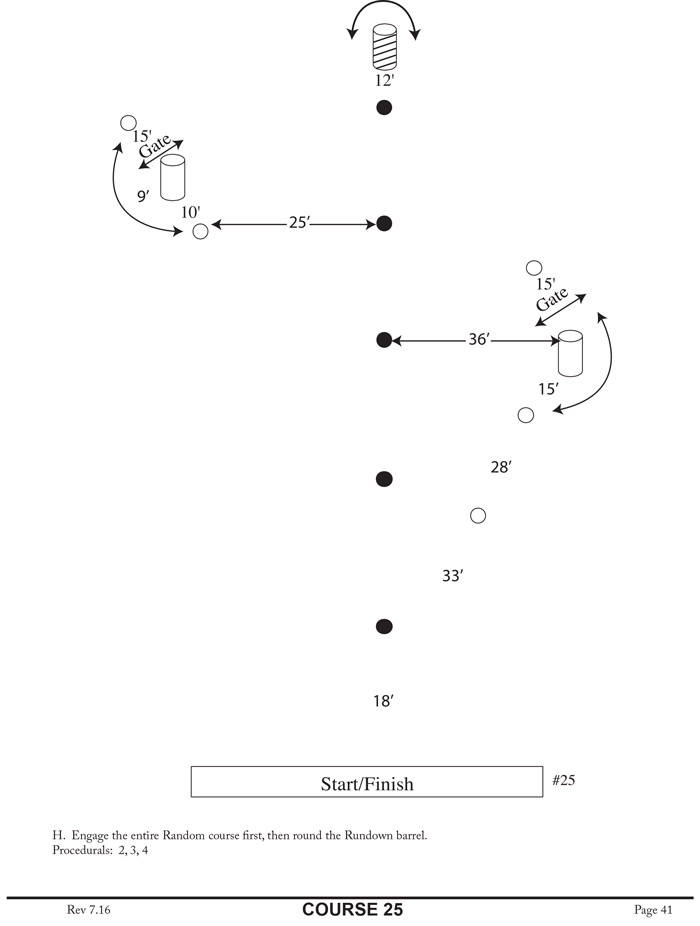 12'

15'
Gate
9'
10'
25'

15'
Gate
36'
15'

28'

33'

18'

Start/Finish
#25

H. Engage the entire Random course first, then round the Rundown barrel.
Procedurals: 2, 3, 4

Rev 7.16
COURSE 25
Page 41